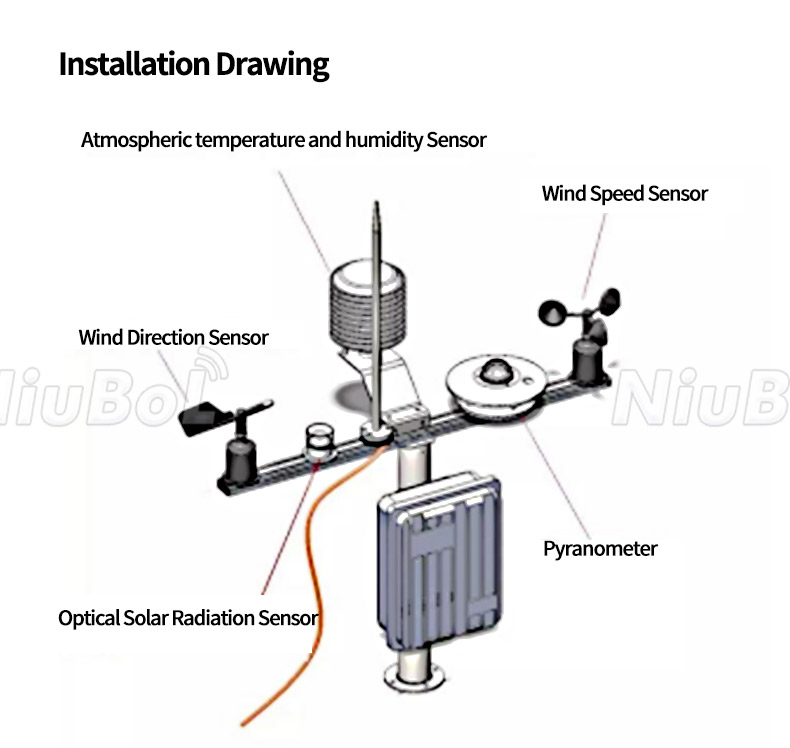 Installation Drawing

Atmospheric temperature and humidity Sensor

Wind Speed Sensor

Wind Direction Sensor

NiuBoL

NiuB

Pyranometer

Optical Solar Radiation Sensor