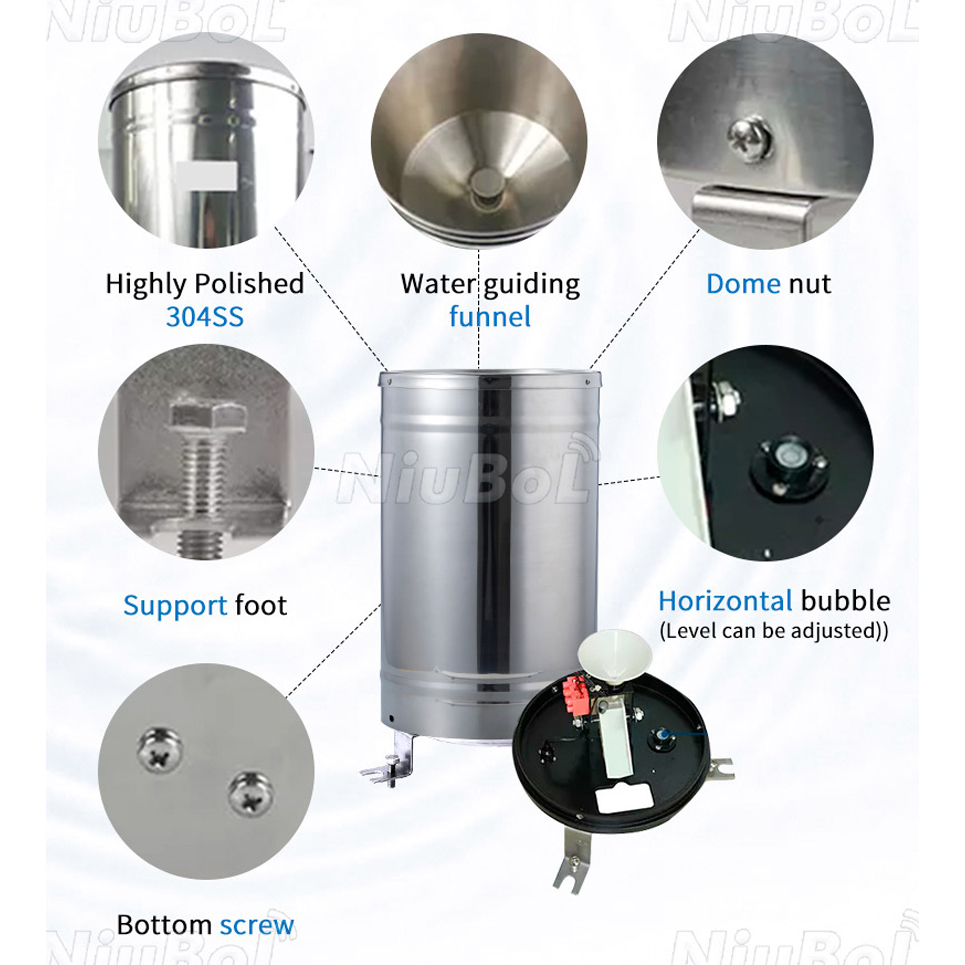 NiuBoL NiuBoL

Highly Polished 304SS

Water guiding funnel

Dome nut

NiuBoL

Support foot

Horizontal bubble (Level can be adjusted))

Bottom screw

NiuBoL NiuBoL